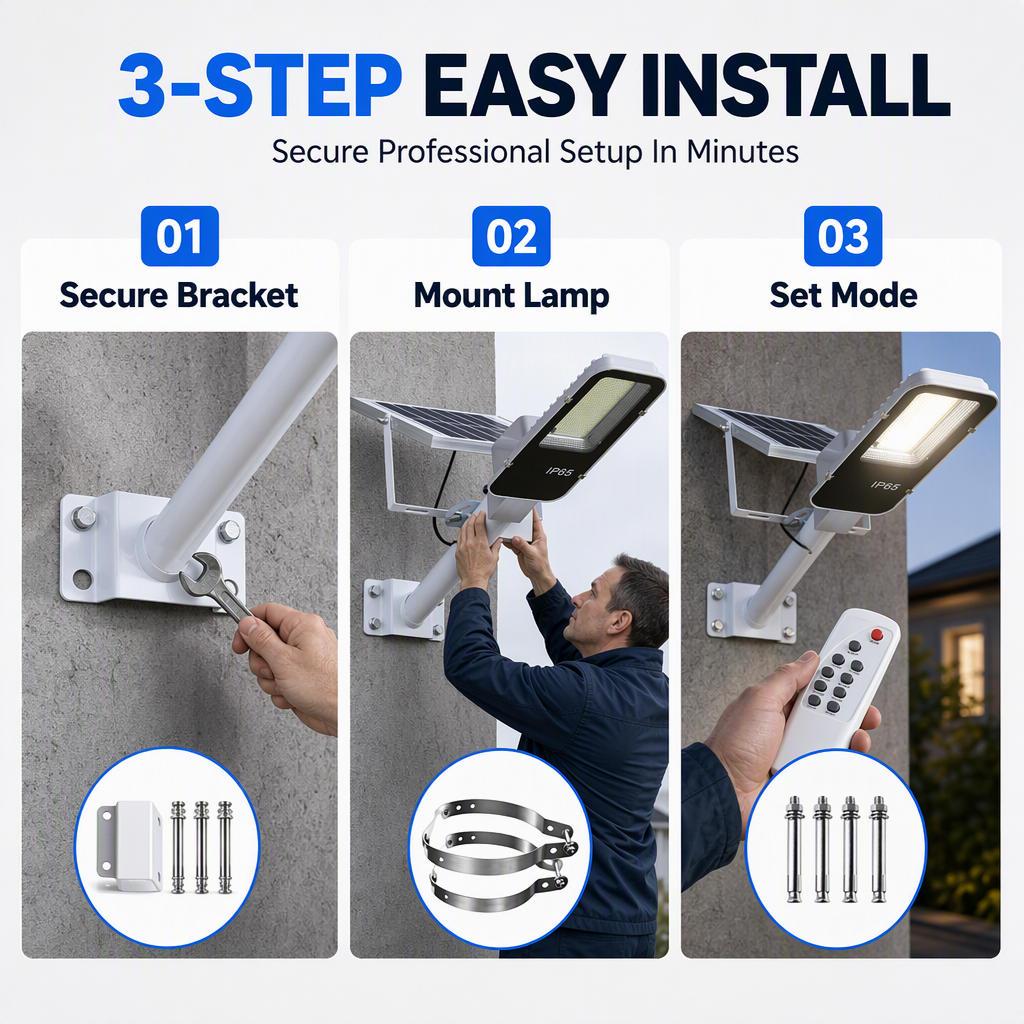 3-STEP EASY INSTALL

Secure Professional Setup In Minutes

01

Secure Bracket

02

Mount Lamp

IP65

03

Set Mode

IP65