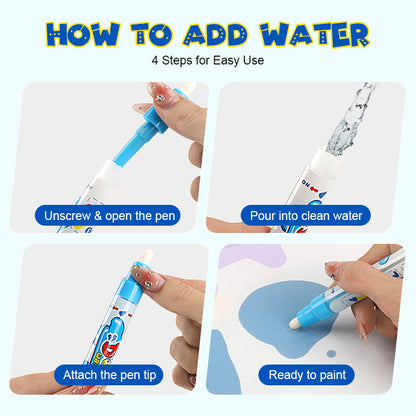 HOW TO ADD WATER
4 Steps for Easy Use

Unscrew & open the pen

Pour into clean water

Attach the pen tip

Ready to paint