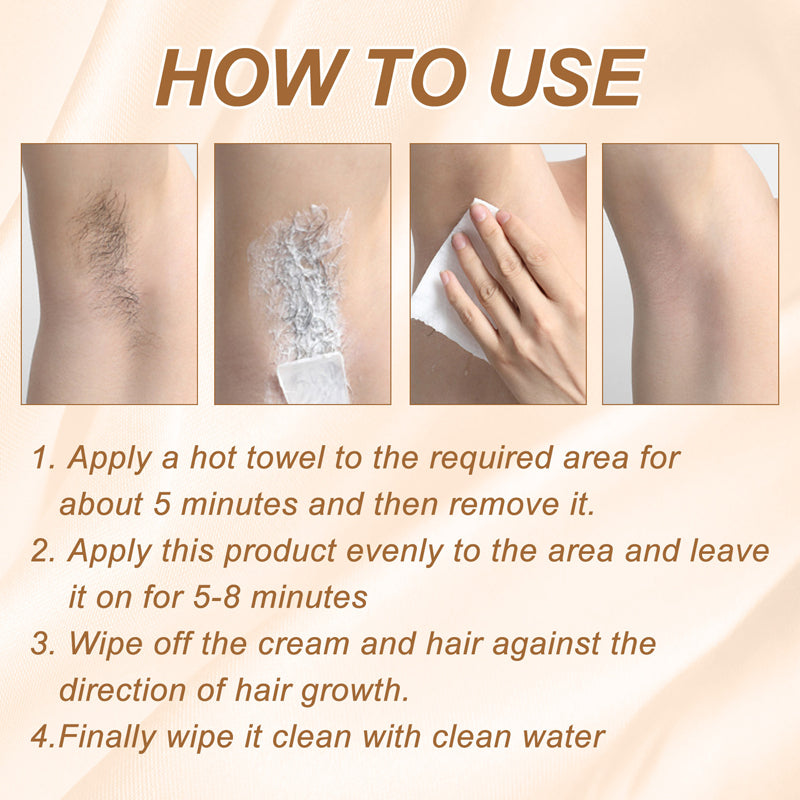 HOW TO USE

1. Apply a hot towel to the required area for about 5 minutes and then remove it.
2. Apply this product evenly to the area and leave it on for 5-8 minutes
3. Wipe off the cream and hair against the direction of hair growth.
4.Finally wipe it clean with clean water