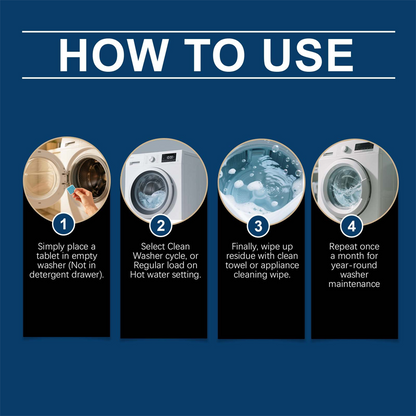 HOW TO USE

1
Simply place a tablet in empty washer (Not in detergent drawer).

2
Select Clean Washer cycle, or Regular load on Hot water setting.

3
Finally, wipe up residue with clean towel or appliance cleaning wipe.

4
Repeat once a month for year-round washer maintenance