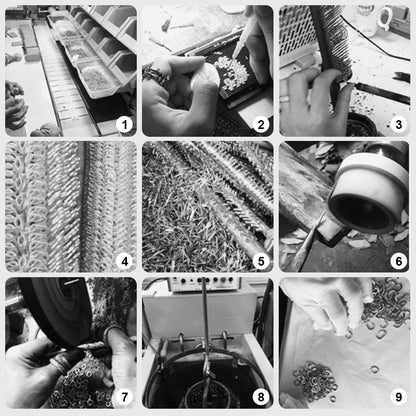 1
2
3
4
5
6
7
8
9